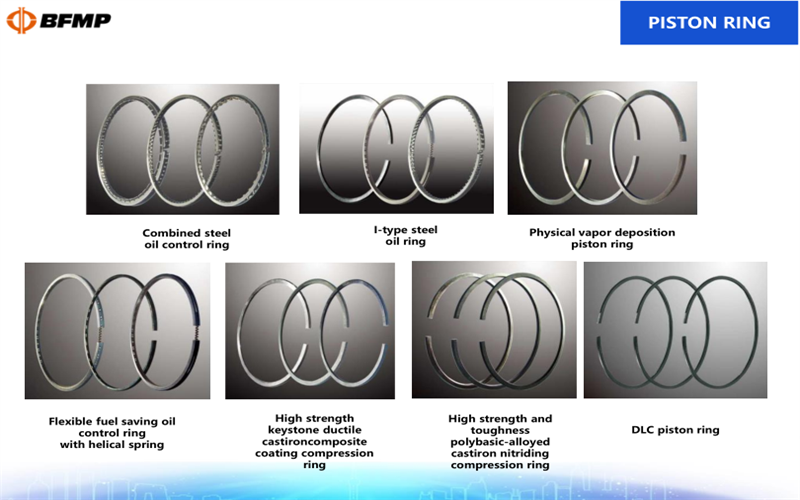 BFMP

PISTON RING

Combined steel oil control ring

I-type steel oil ring

Physical vapor deposition piston ring

Flexible fuel saving oil control ring with helical spring

High strength keystone ductile castironcomposite coating compression ring

High strength and toughness polybasic-alloyed castiron nitriding compression ring

DLC piston ring